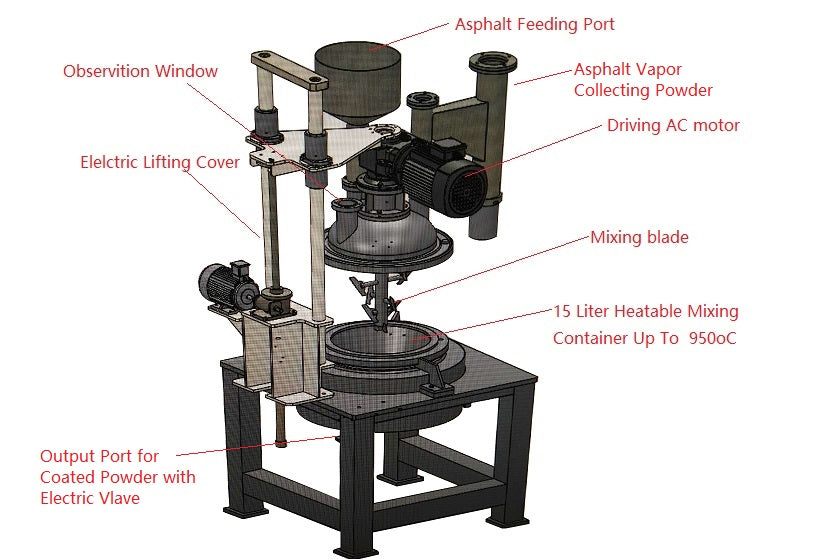 Asphalt Feeding Port

Observition Window

Asphalt Vapor Collecting Powder

Driving AC motor

Elelctric Lifting Cover

Mixing blade

15 Liter Heatable Mixing Container Up To 950oC

Output Port for Coated Powder with Electric Vlave