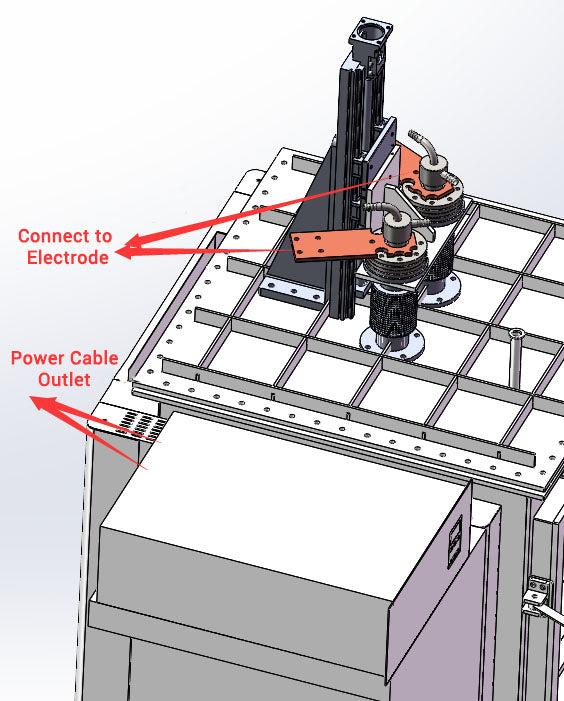 Connect to Electrode

Power Cable Outlet