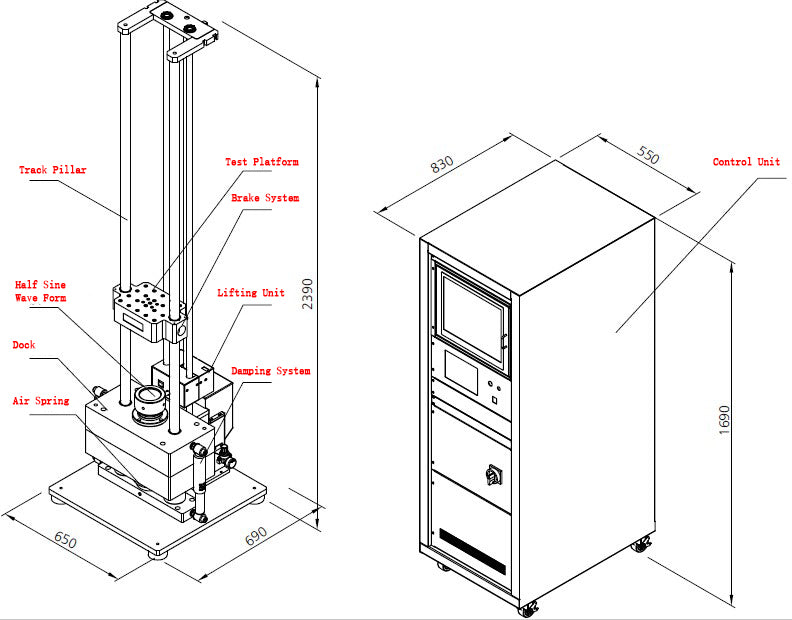 Track Pillar

Test Platform

Brake System

Half Sine Wave Form

Lifting Unit

Dock

Damping System

Air Spring

2390

650

690

830

550

Control Unit

1690